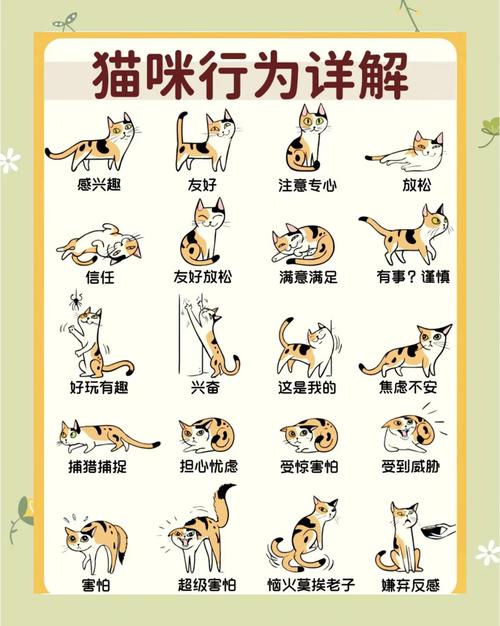 猫咪行为详解

感兴趣
友好
注意专心
放松

信任
友好放松
满意满足
有事？谨慎

好玩有趣
兴奋
这是我的
焦虑不安

捕猎捕捉
担心忧虑
受惊害怕
受到威胁

害怕
超级害怕
恼火莫挨老子
嫌弃反感